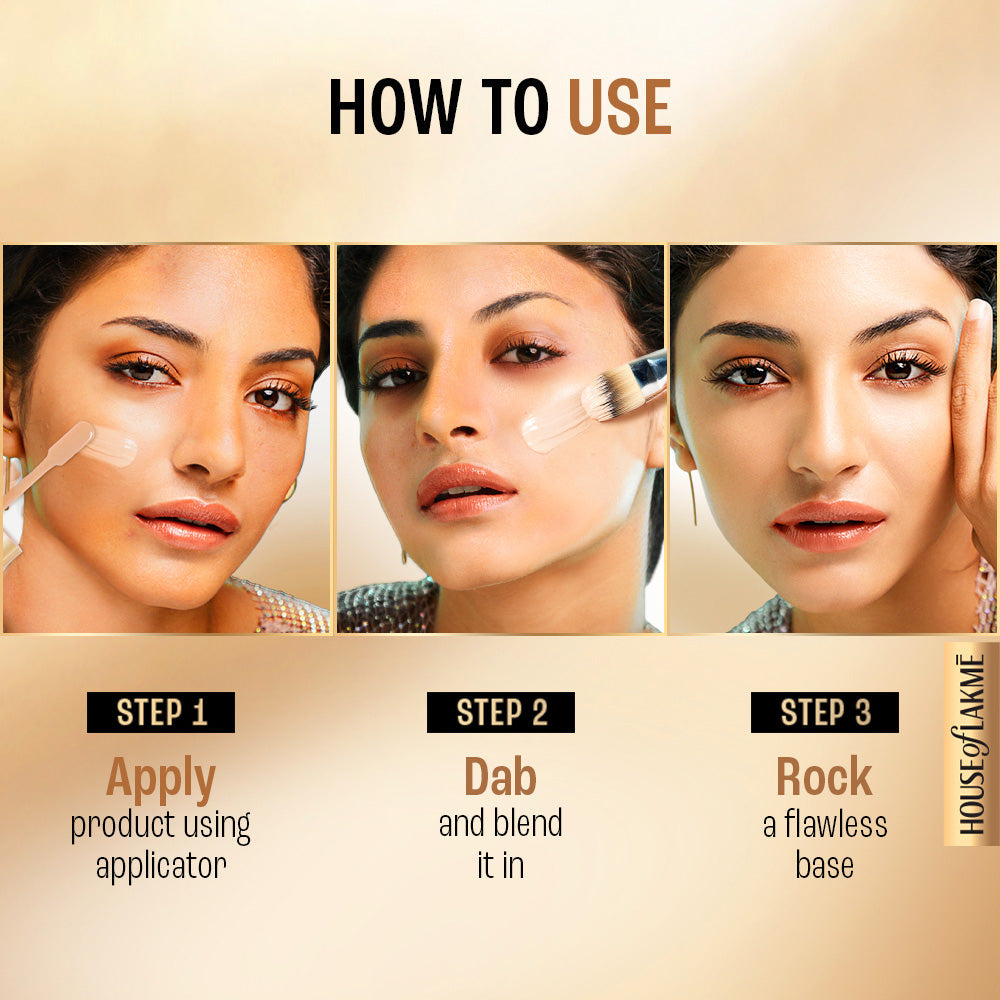 HOW TO USE

STEP 1
Apply
product using applicator

STEP 2
Dab
and blend it in

STEP 3
Rock
a flawless base

HOUSE of LAKMĒ